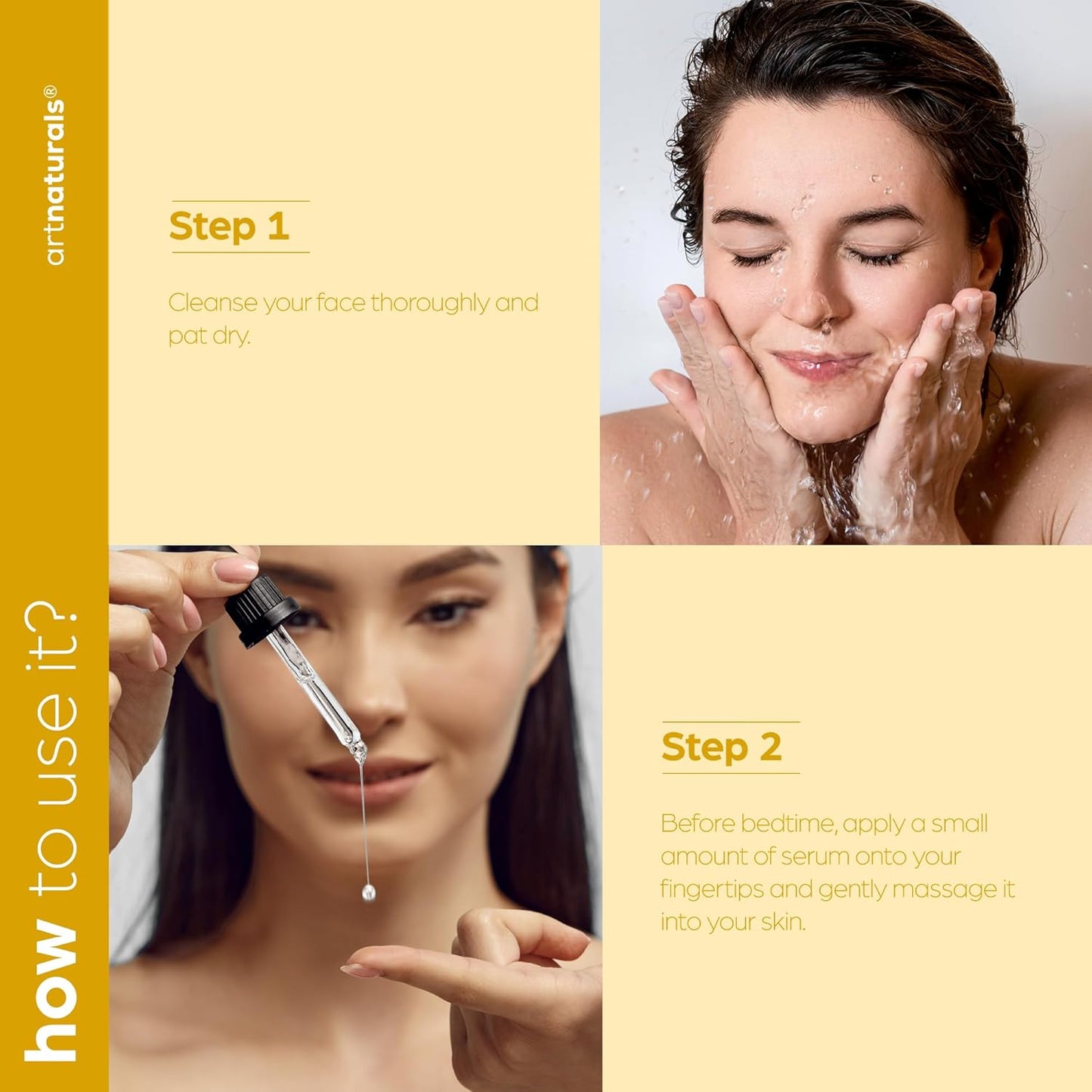 artnaturals®

how to use it?

Step 1

Cleanse your face thoroughly and pat dry.

Step 2

Before bedtime, apply a small amount of serum onto your fingertips and gently massage it into your skin.