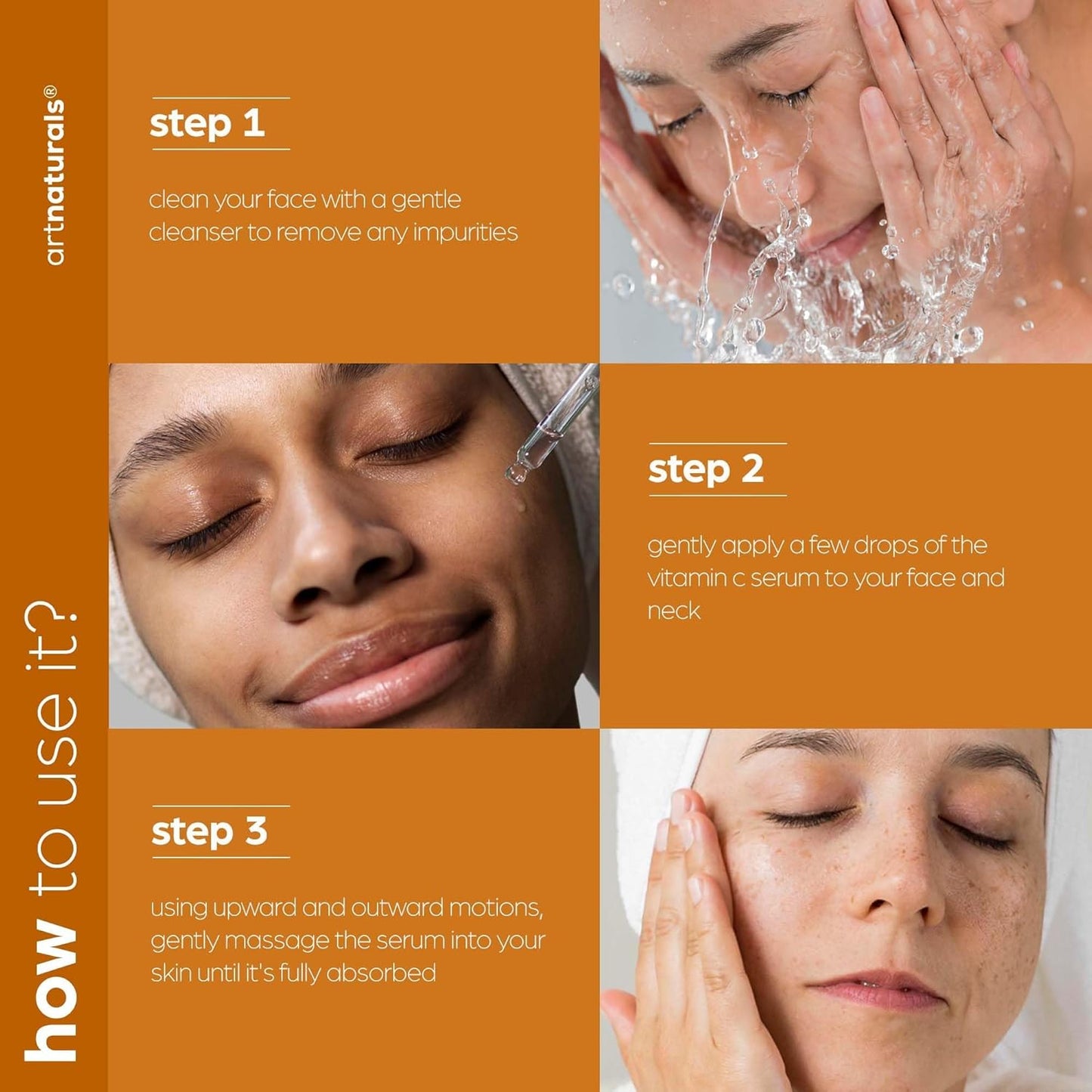 artnaturals®

how to use it?

step 1

clean your face with a gentle cleanser to remove any impurities

step 2

gently apply a few drops of the vitamin c serum to your face and neck

step 3

using upward and outward motions, gently massage the serum into your skin until it's fully absorbed